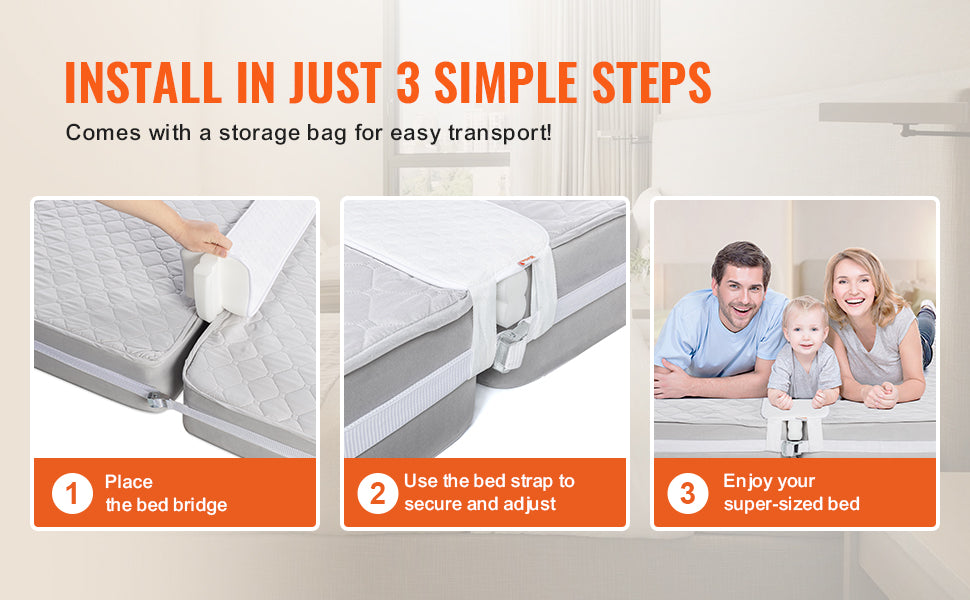 INSTALL IN JUST 3 SIMPLE STEPS

Comes with a storage bag for easy transport!

1 Place the bed bridge

2 Use the bed strap to secure and adjust

3 Enjoy your super-sized bed