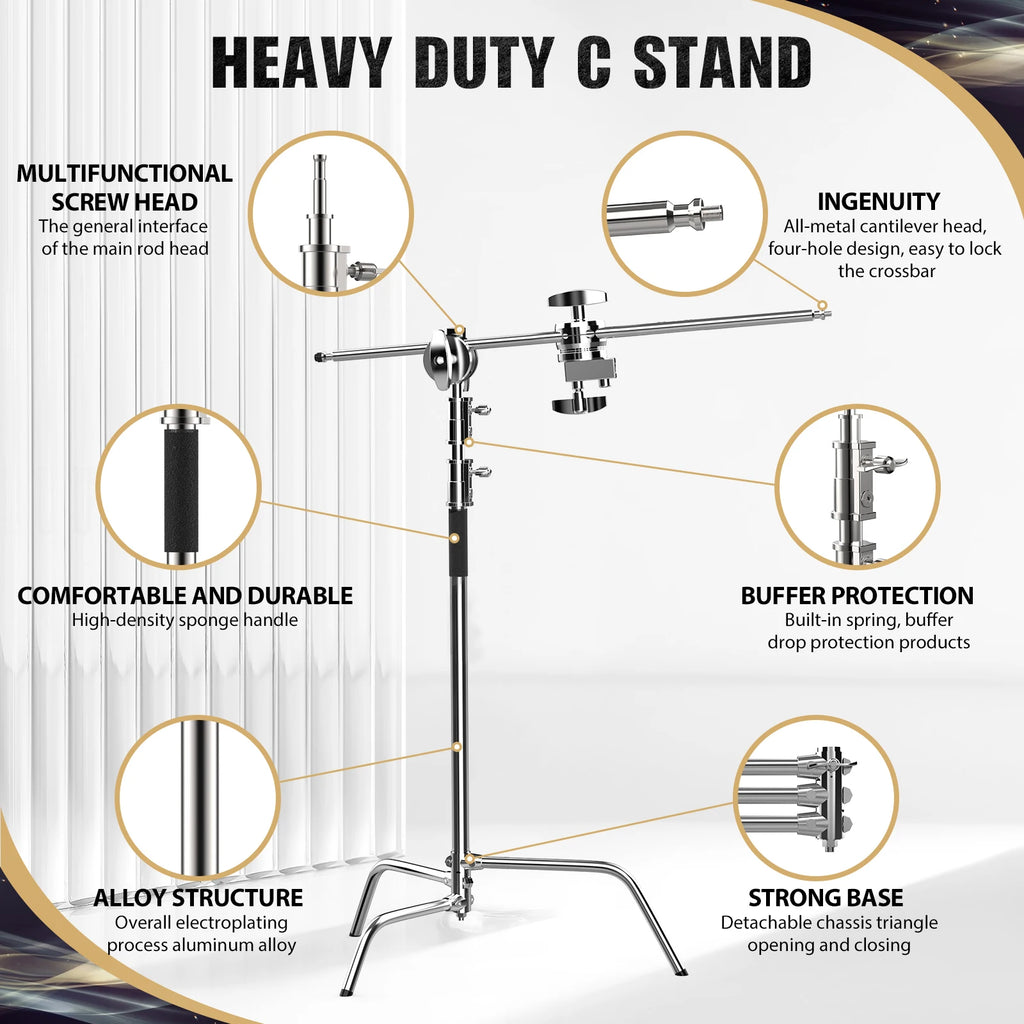 HEAVY DUTY C STAND

MULTIFUNCTIONAL SCREW HEAD
The general interface of the main rod head

INGENUITY
All-metal cantilever head, four-hole design, easy to lock the crossbar

COMFORTABLE AND DURABLE
High-density sponge handle

BUFFER PROTECTION
Built-in spring, buffer drop protection products

ALLOY STRUCTURE
Overall electroplating process aluminum alloy

STRONG BASE
Detachable chassis triangle opening and closing