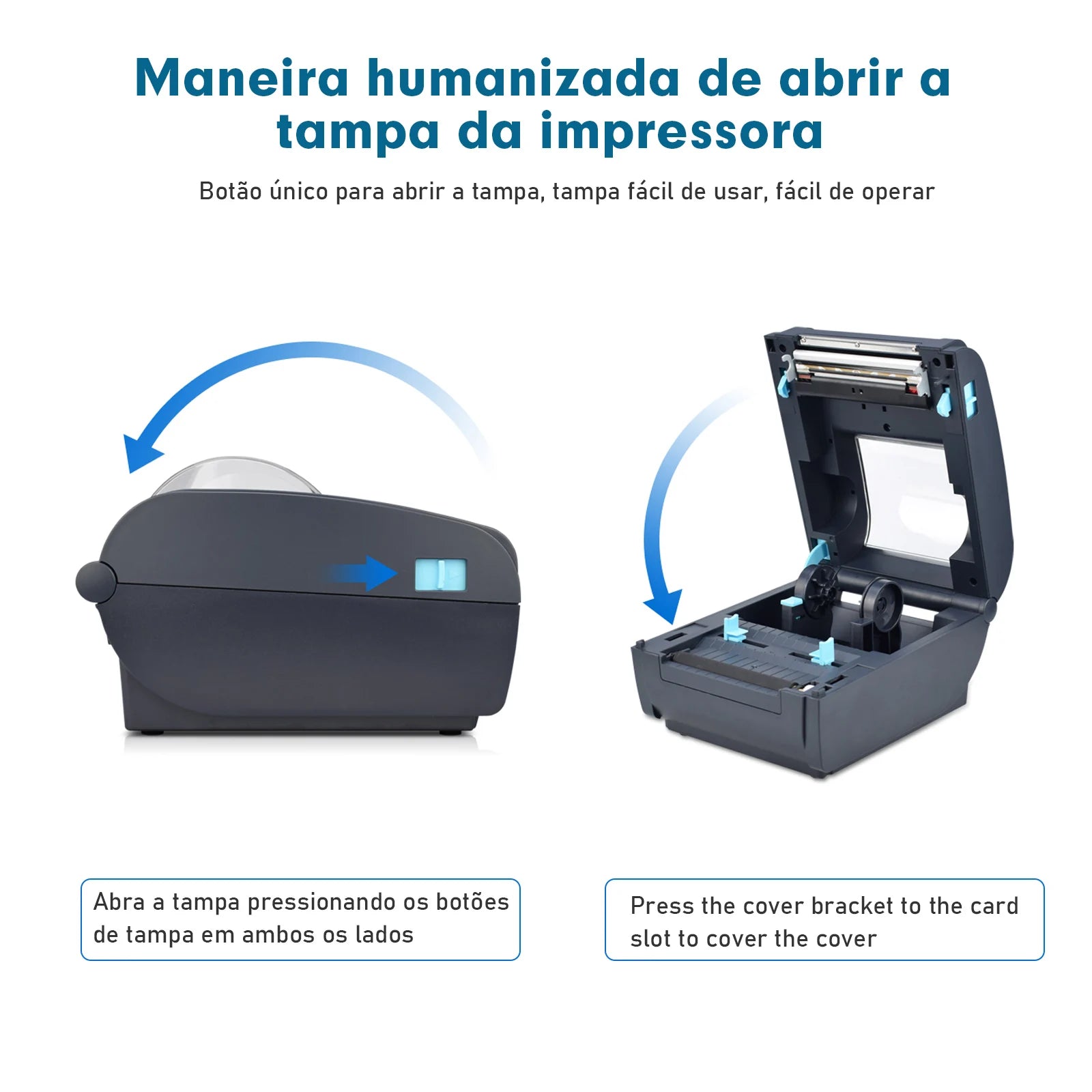 Maneira humanizada de abrir a tampa da impressora

Botão único para abrir a tampa, tampa fácil de usar, fácil de operar

Abra a tampa pressionando os botões de tampa em ambos os lados

Press the cover bracket to the card slot to cover the cover