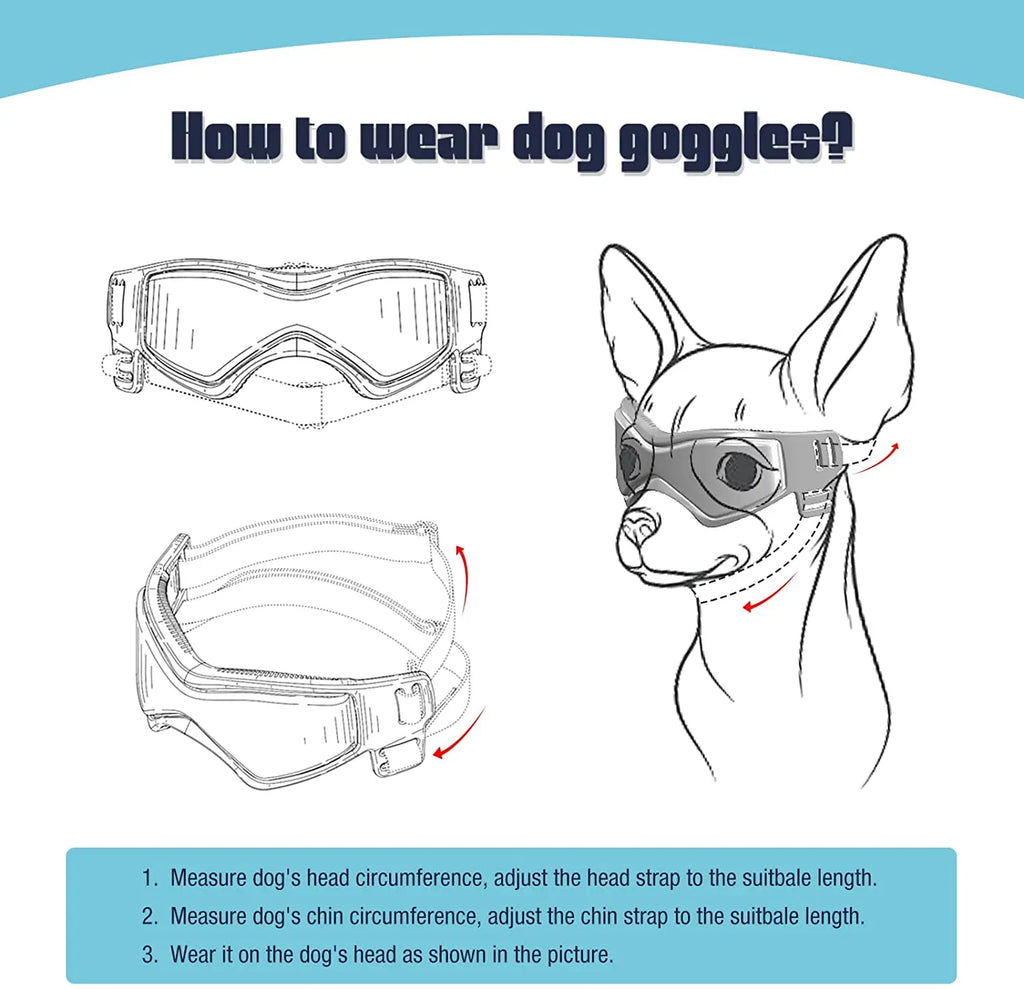 How to wear dog goggles?

1. Measure dog's head circumference, adjust the head strap to the suitbale length.
2. Measure dog's chin circumference, adjust the chin strap to the suitbale length.
3. Wear it on the dog's head as shown in the picture.