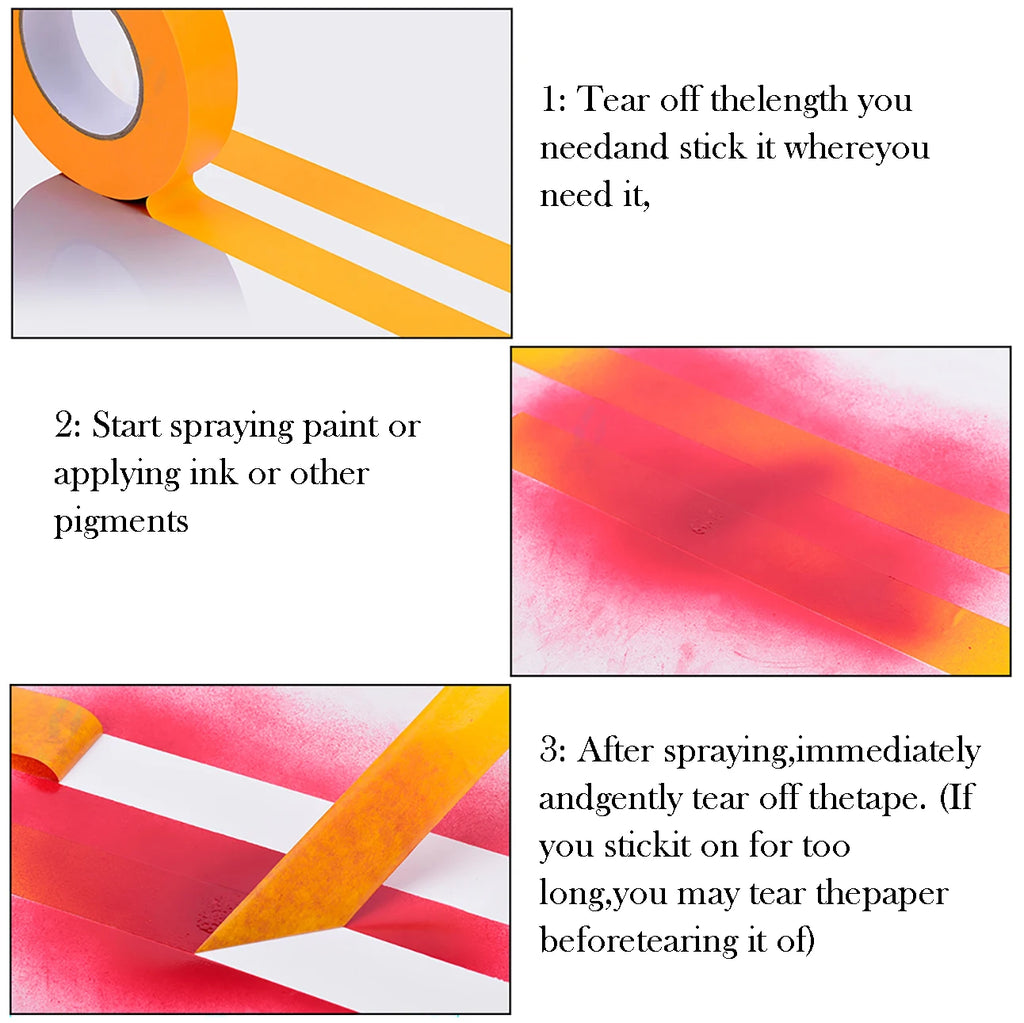 1: Tear off thelength you needand stick it whereyou need it,

2: Start spraying paint or applying ink or other pigments

3: After spraying,immediately andgently tear off thetape. (If you stickit on for too long,you may tear thepaper beforetearing it of)