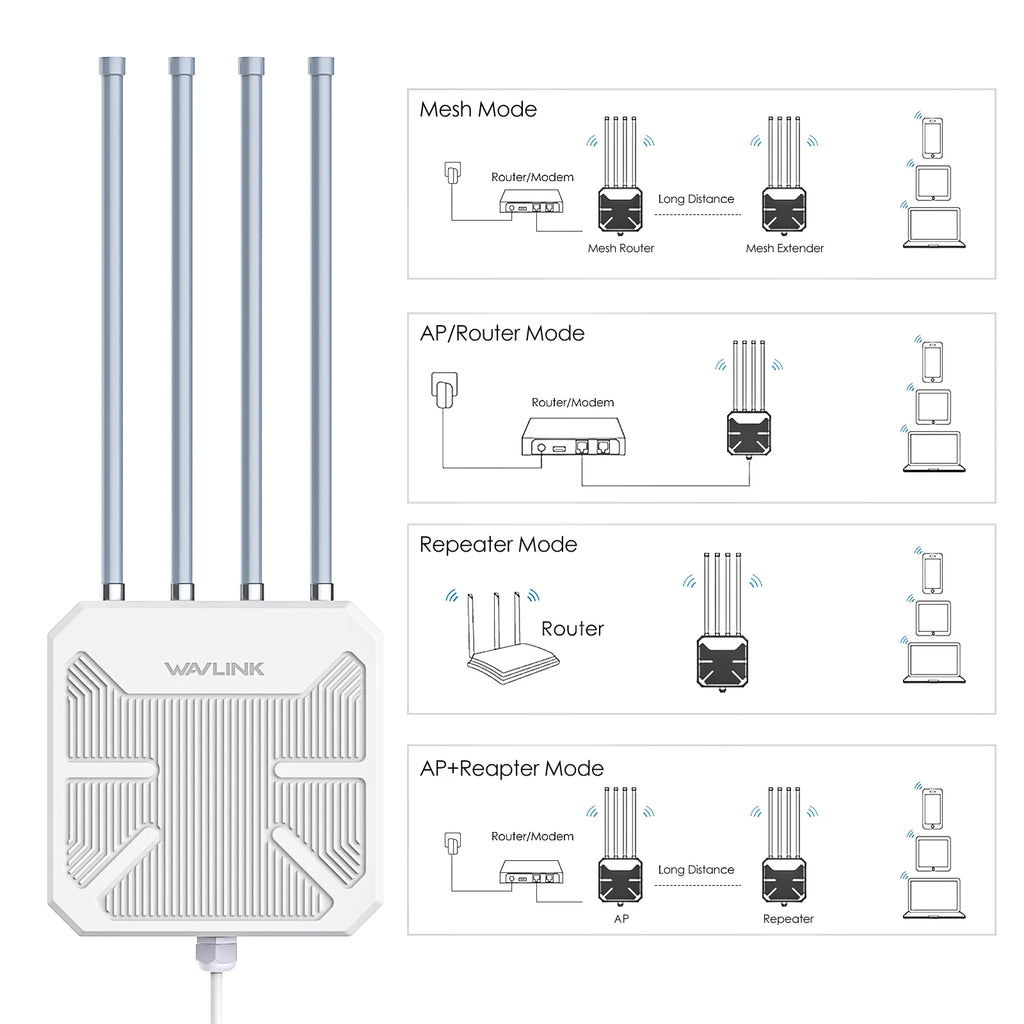 WAVLINK

Mesh Mode
Router/Modem
Long Distance
Mesh Router
Mesh Extender

AP/Router Mode
Router/Modem

Repeater Mode
Router

AP+Reapter Mode
Router/Modem
Long Distance
AP
Repeater