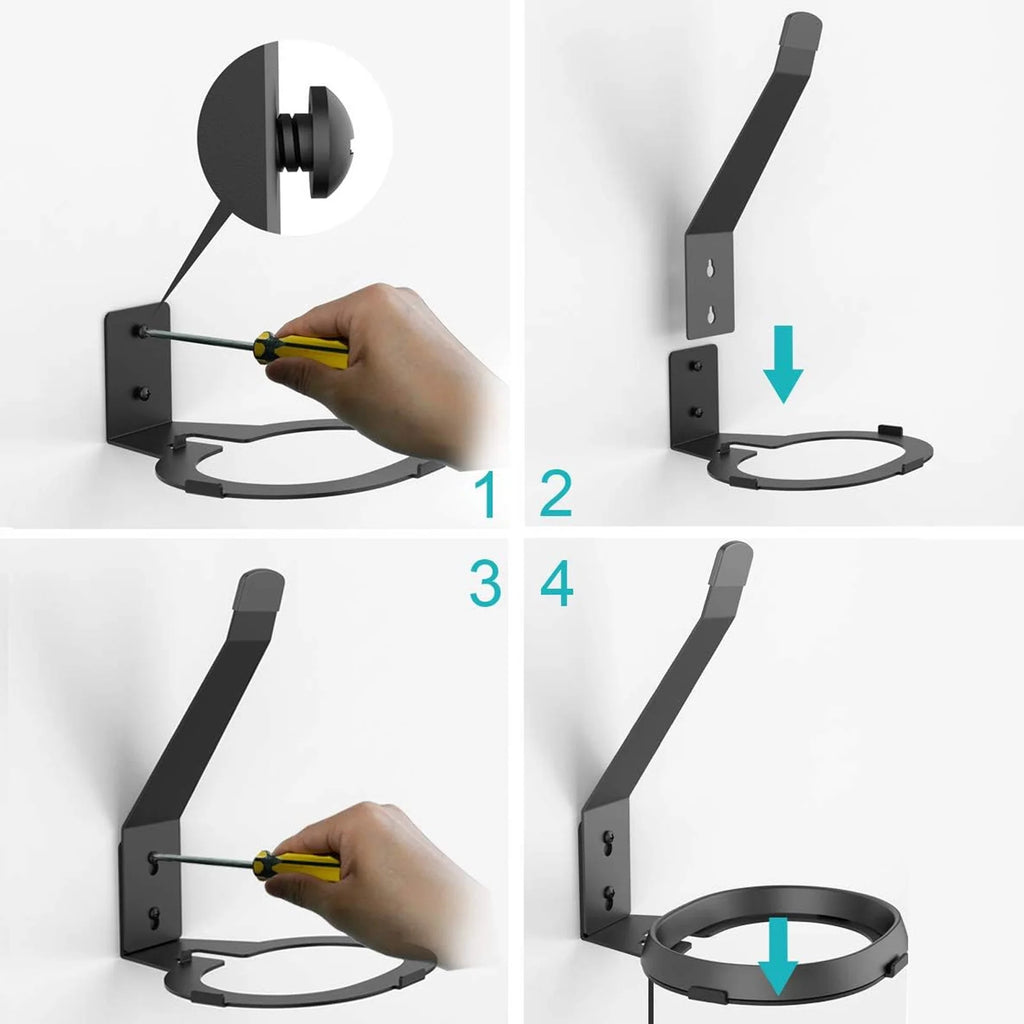 1 2
3 4