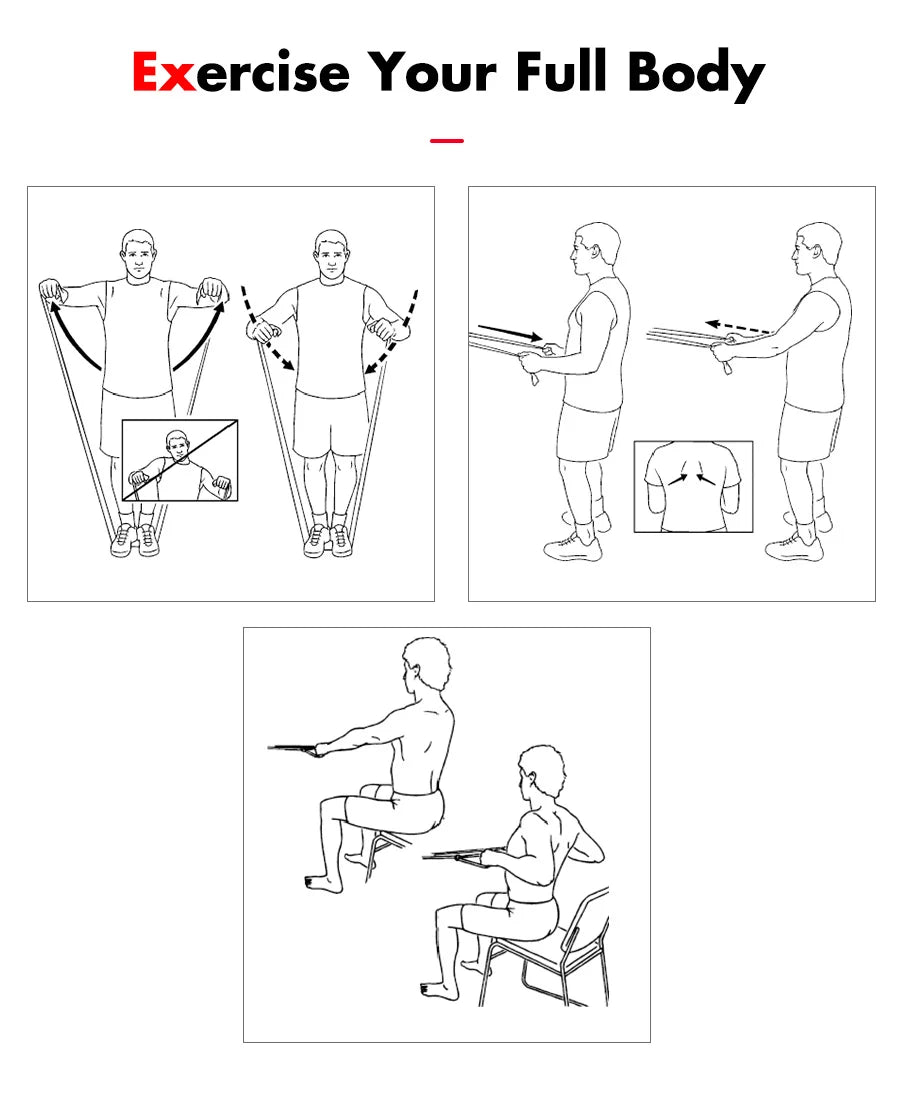 Exercise Your Full Body