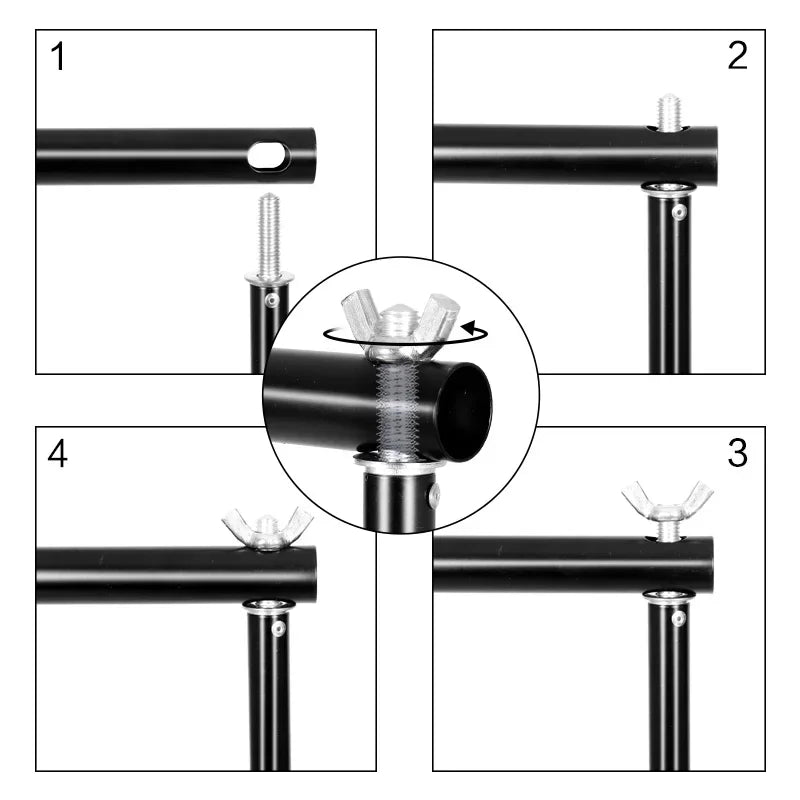 1

2

4

3