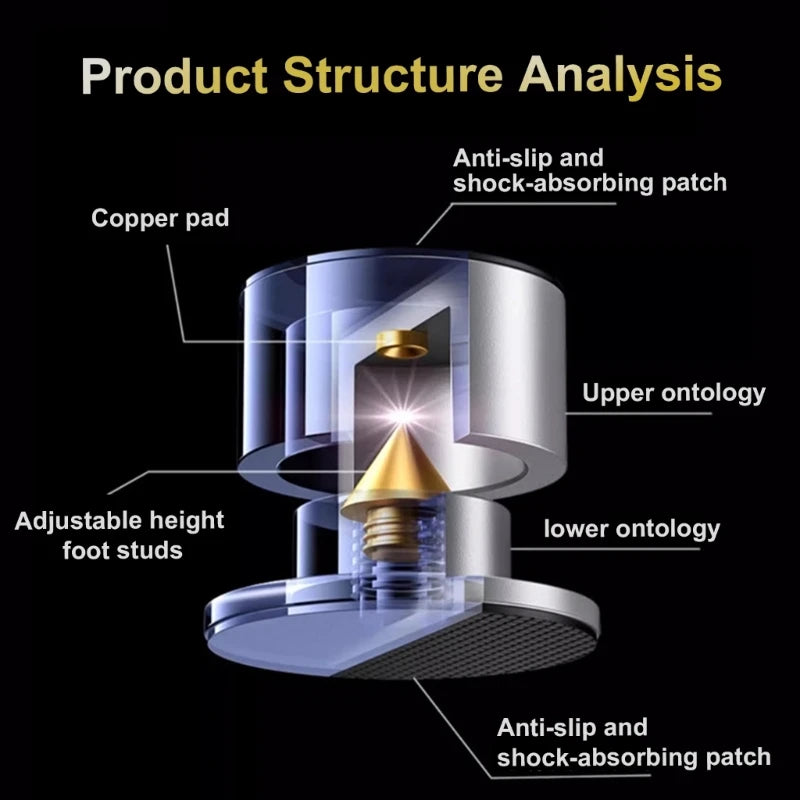 Product Structure Analysis

Anti-slip and shock-absorbing patch

Copper pad

Upper ontology

Adjustable height foot studs

lower ontology

Anti-slip and shock-absorbing patch