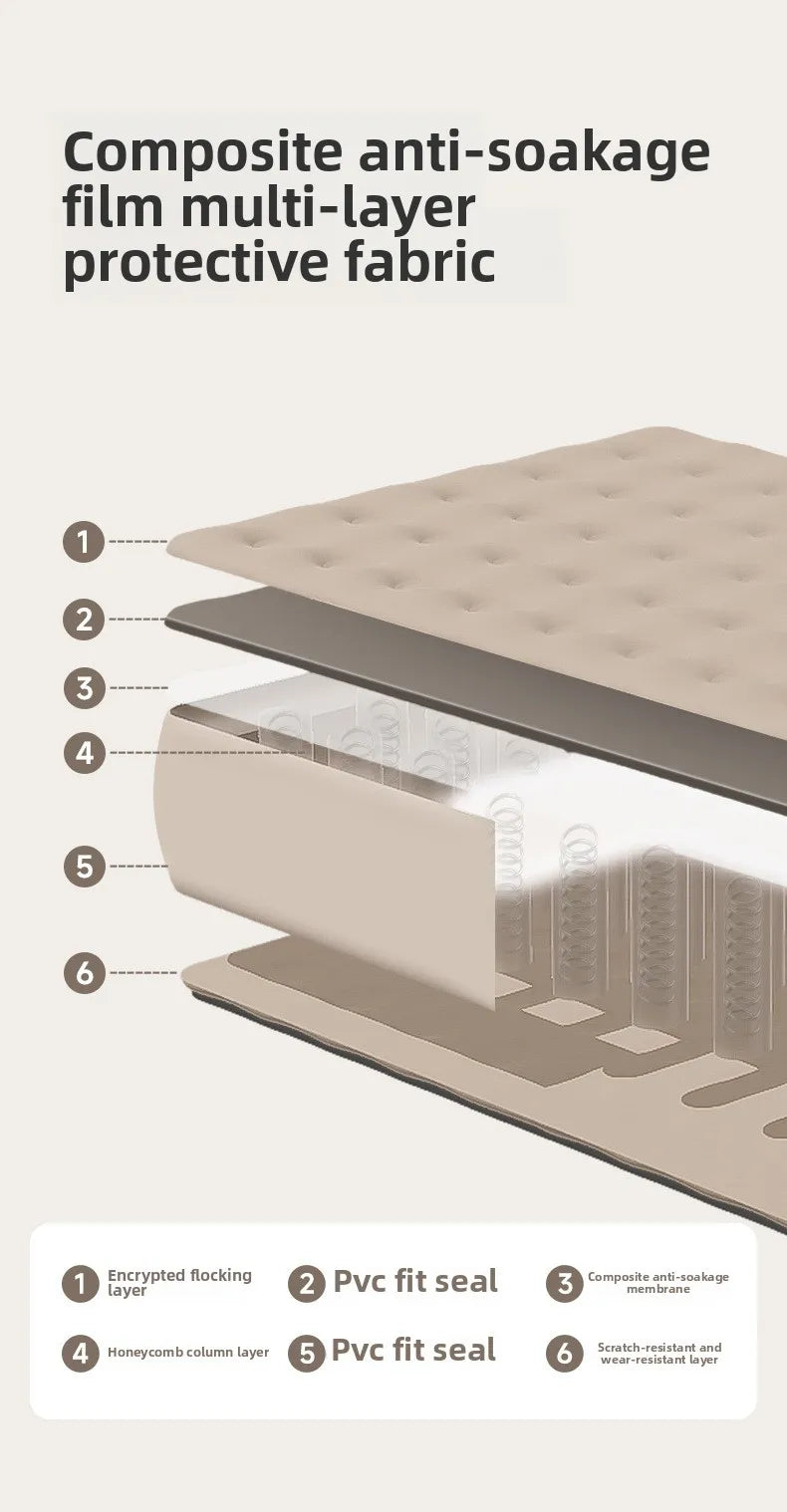 Composite anti-soakage film multi-layer protective fabric

1
2
3
4
5
6

1 Encrypted flocking layer
2 Pvc fit seal
3 Composite anti-soakage membrane
4 Honeycomb column layer
5 Pvc fit seal
6 Scratch-resistant and wear-resistant layer