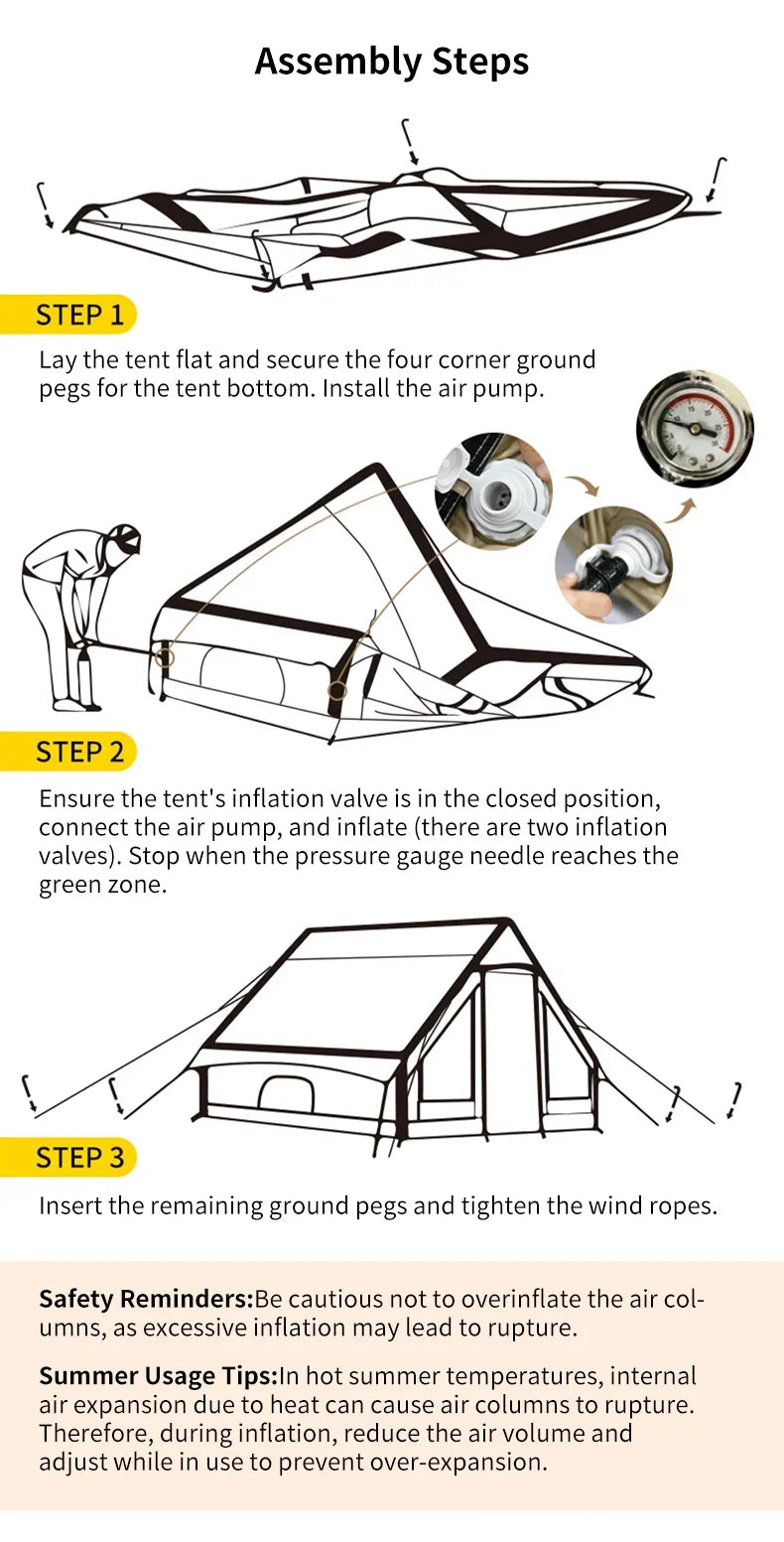 Assembly Steps

STEP 1

Lay the tent flat and secure the four corner ground pegs for the tent bottom. Install the air pump.

STEP 2

Ensure the tent's inflation valve is in the closed position, connect the air pump, and inflate (there are two inflation valves). Stop when the pressure gauge needle reaches the green zone.

STEP 3

Insert the remaining ground pegs and tighten the wind ropes.

Safety Reminders:Be cautious not to overinflate the air columns, as excessive inflation may lead to rupture.

Summer Usage Tips:In hot summer temperatures, internal air expansion due to heat can cause air columns to rupture. Therefore, during inflation, reduce the air volume and adjust while in use to prevent over-expansion.