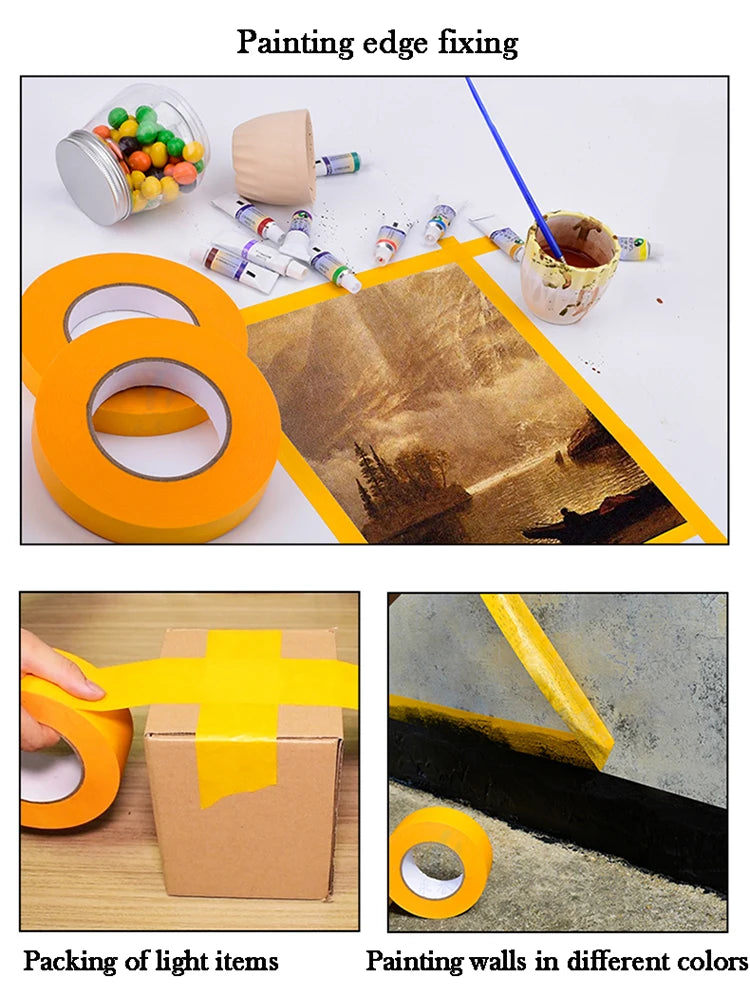 Painting edge fixing

Packing of light items

Painting walls in different colors