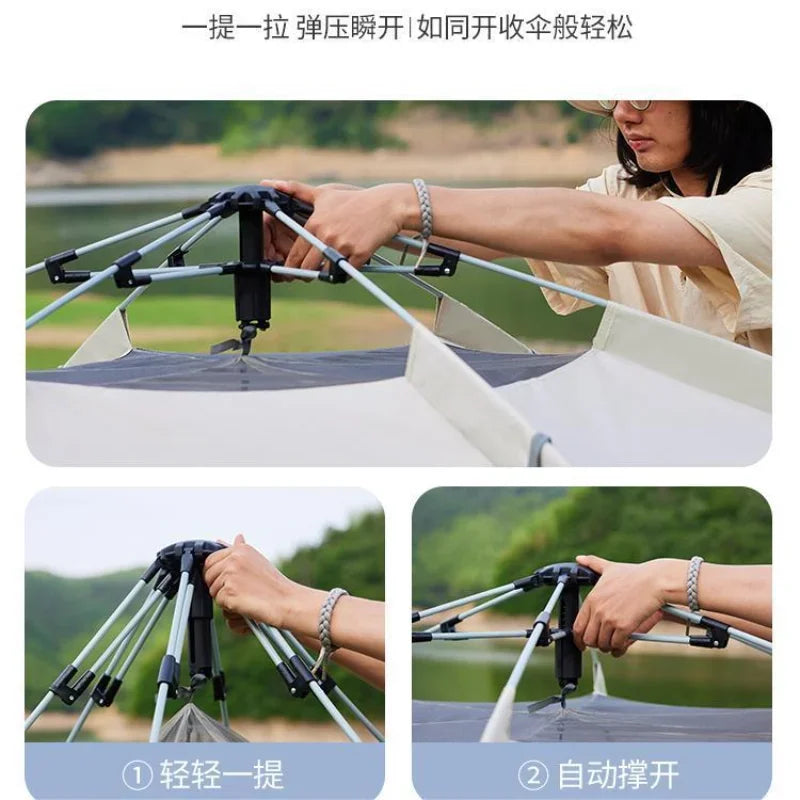 一提一拉 弹压瞬开 | 如同开收伞般轻松

① 轻轻一提

② 自动撑开