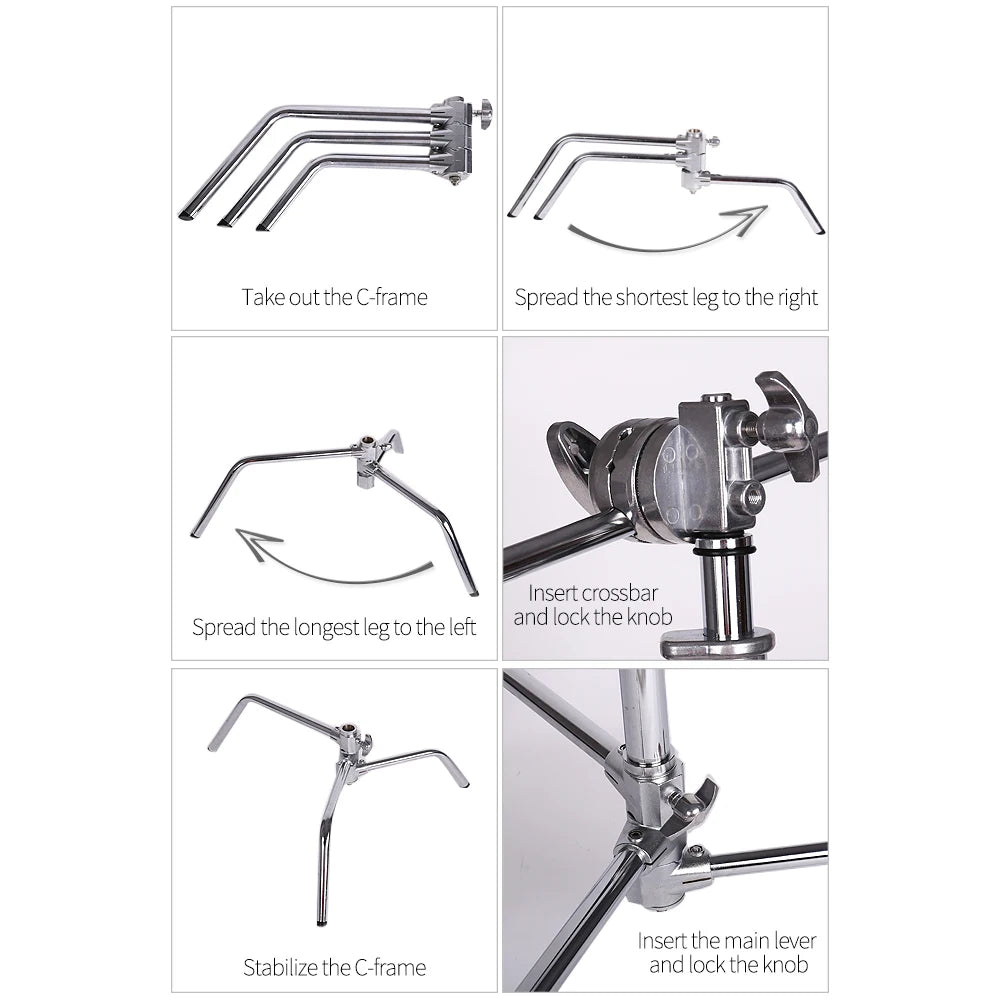 Take out the C-frame

Spread the shortest leg to the right

Spread the longest leg to the left

Insert crossbar and lock the knob

Stabilize the C-frame

Insert the main lever and lock the knob